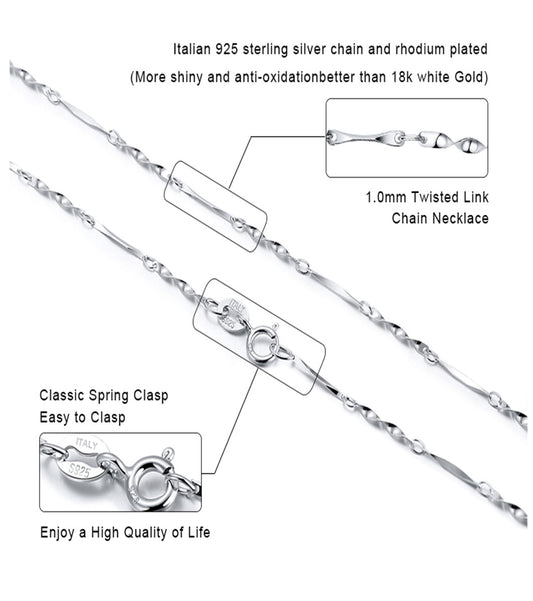 Italian 925 sterling silver chain and rhodium plated
(More shiny and anti-oxidationbetter than 18k white Gold)

1.0mm Twisted Link
Chain Necklace

ITALY
S925

Classic Spring Clasp
Easy to Clasp

ITALY
S925

Enjoy a High Quality of Life